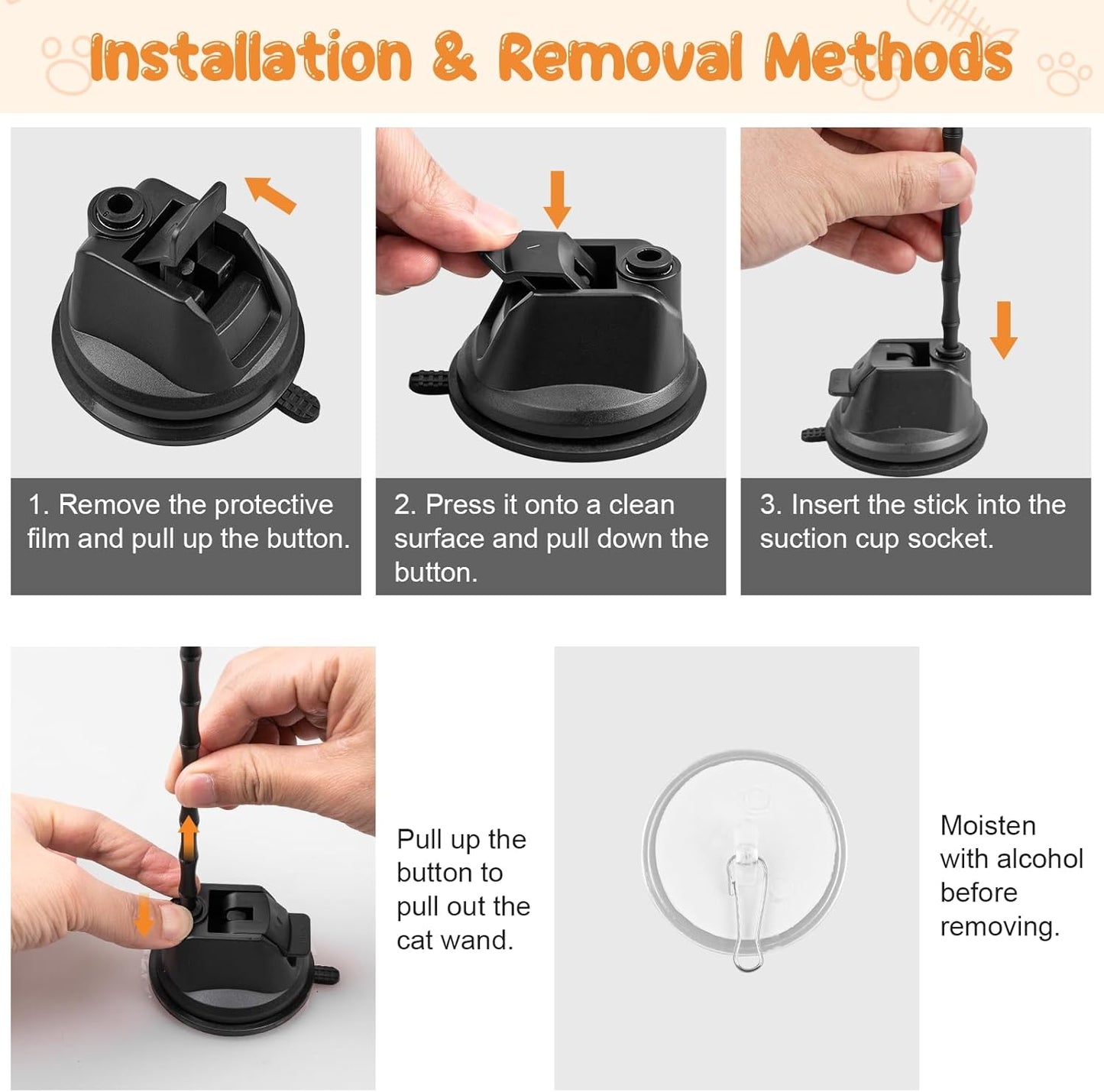 Installation & Removal Methods

1. Remove the protective film and pull up the button.

2. Press it onto a clean surface and pull down the button.

3. Insert the stick into the suction cup socket.

Pull up the button to pull out the cat wand.

Moisten with alcohol before removing.