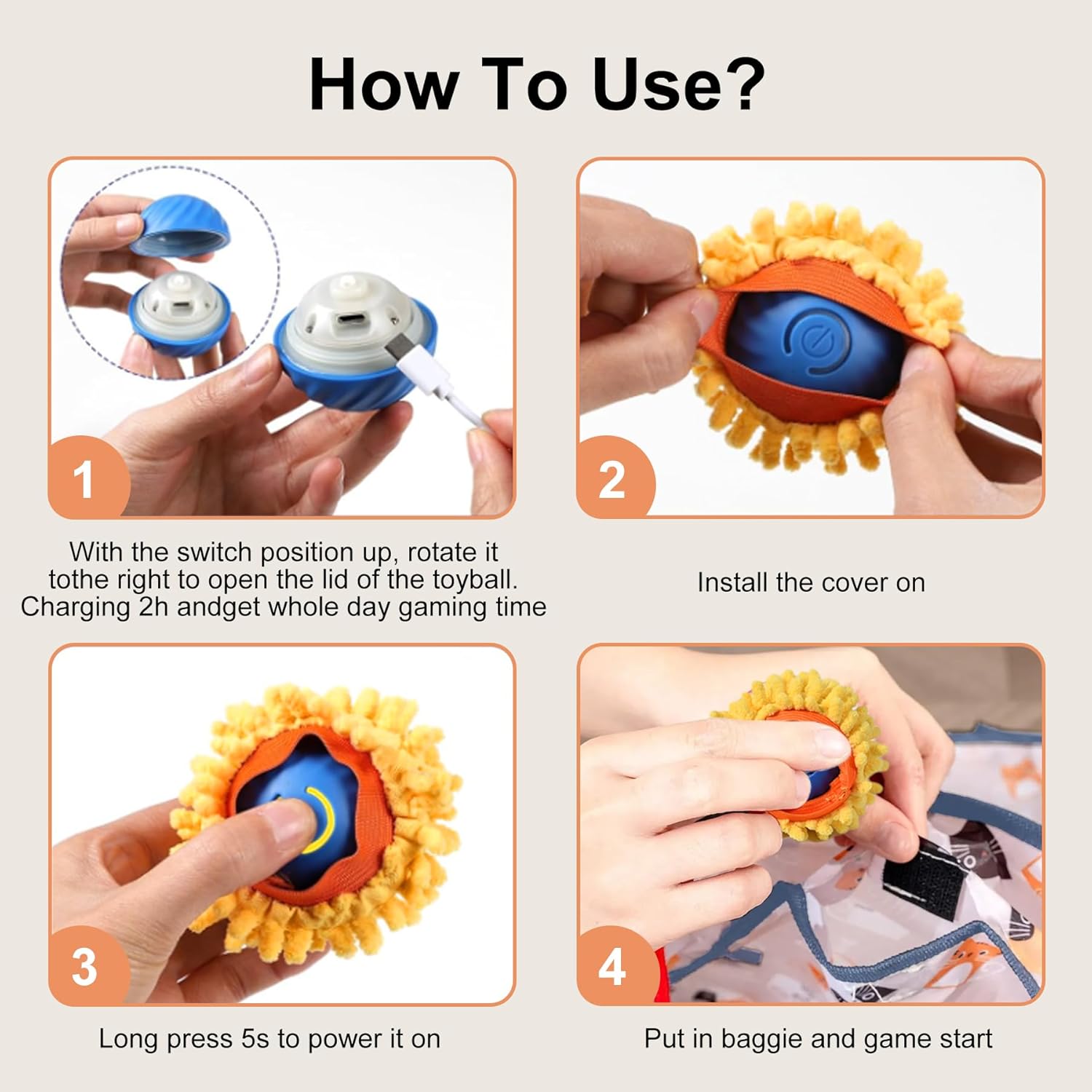 How To Use?

1

With the switch position up, rotate it tothe right to open the lid of the toyball. Charging 2h andget whole day gaming time

2

Install the cover on

3

Long press 5s to power it on

4

Put in baggie and game start