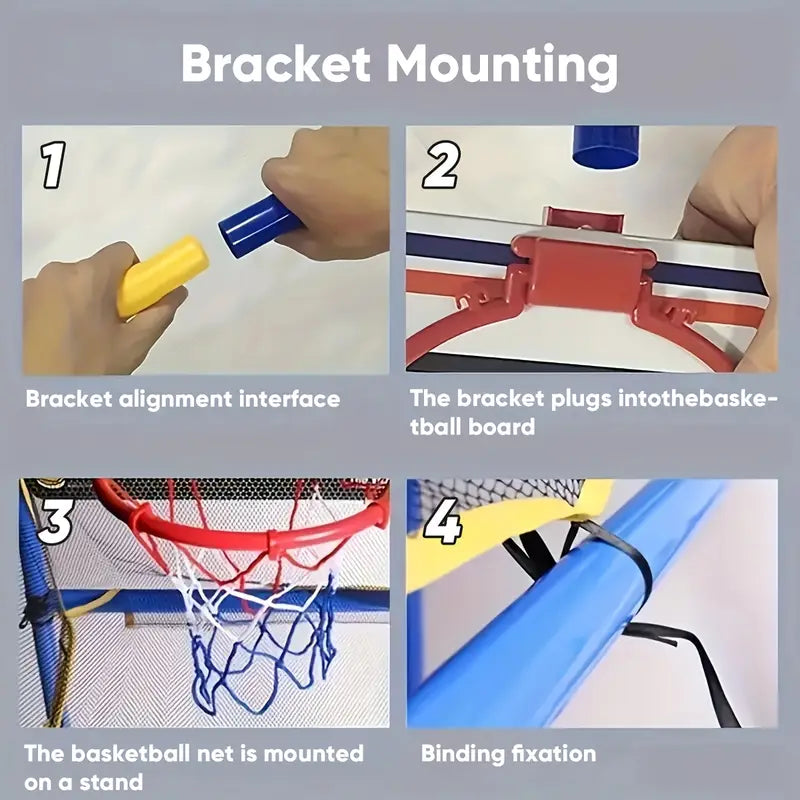 Bracket Mounting

1

Bracket alignment interface

2

The bracket plugs intothebasketball board

3

The basketball net is mounted on a stand

4

Binding fixation