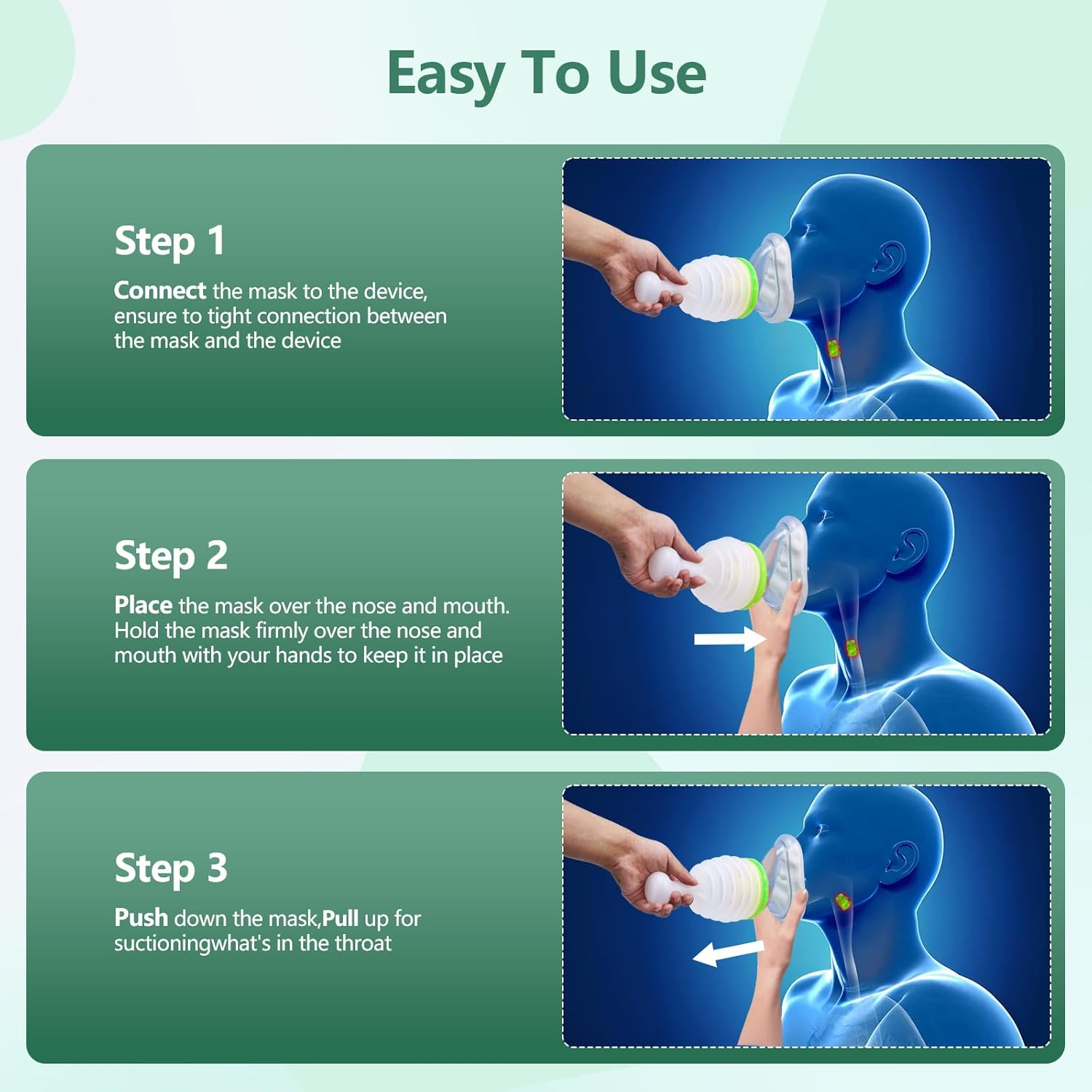 Easy To Use

Step 1

Connect the mask to the device, ensure to tight connection between the mask and the device

Step 2

Place the mask over the nose and mouth. Hold the mask firmly over the nose and mouth with your hands to keep it in place

Step 3

Push down the mask,Pull up for suctioningwhat's in the throat