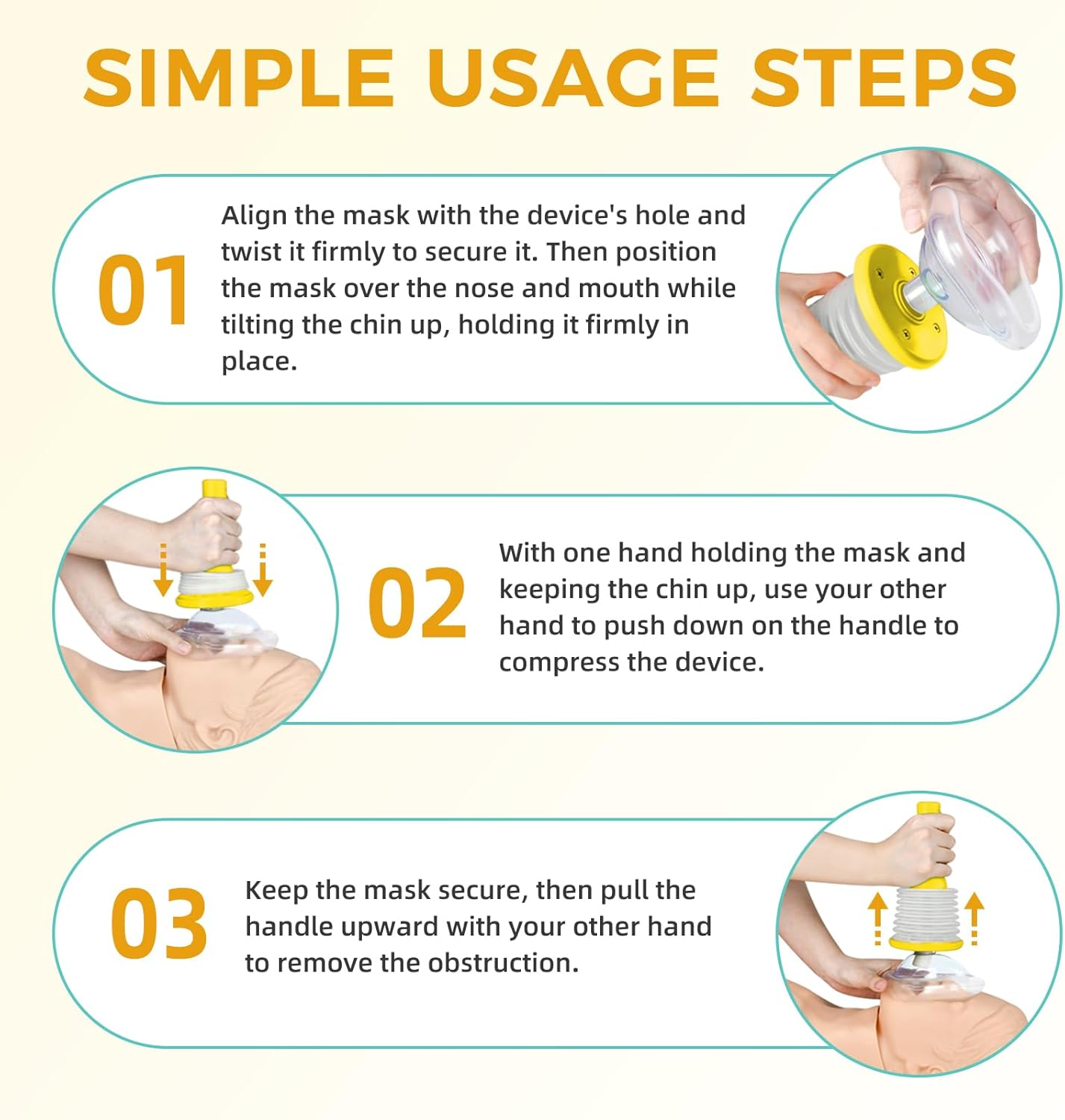 SIMPLE USAGE STEPS

01

Align the mask with the device's hole and twist it firmly to secure it. Then position the mask over the nose and mouth while tilting the chin up, holding it firmly in place.

02

With one hand holding the mask and keeping the chin up, use your other hand to push down on the handle to compress the device.

03

Keep the mask secure, then pull the handle upward with your other hand to remove the obstruction.